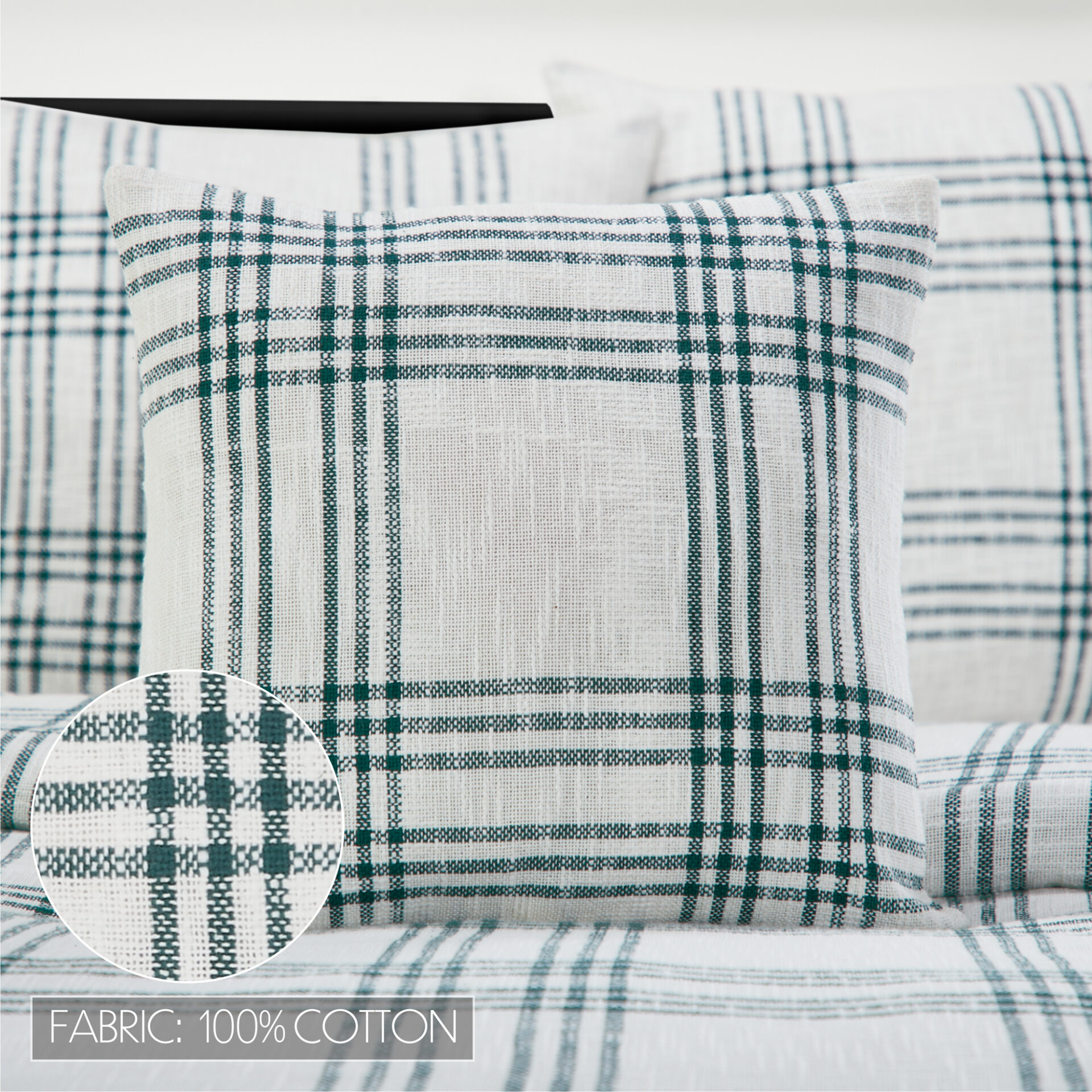 FABRIC: 100% COTTON